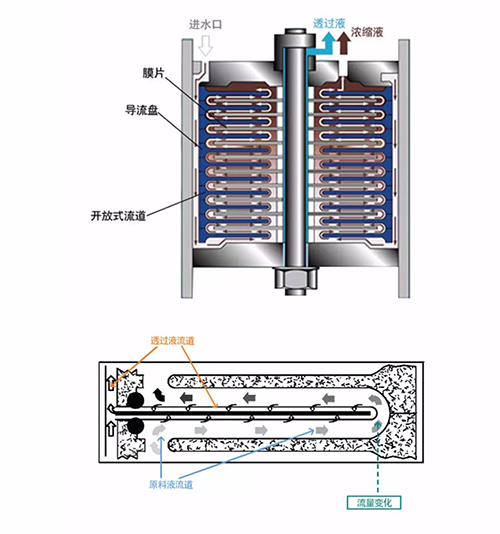 进水口
透过液
浓缩液
膜片
导流盘
开放式流道

透过液流道
原料液流道
流量变化